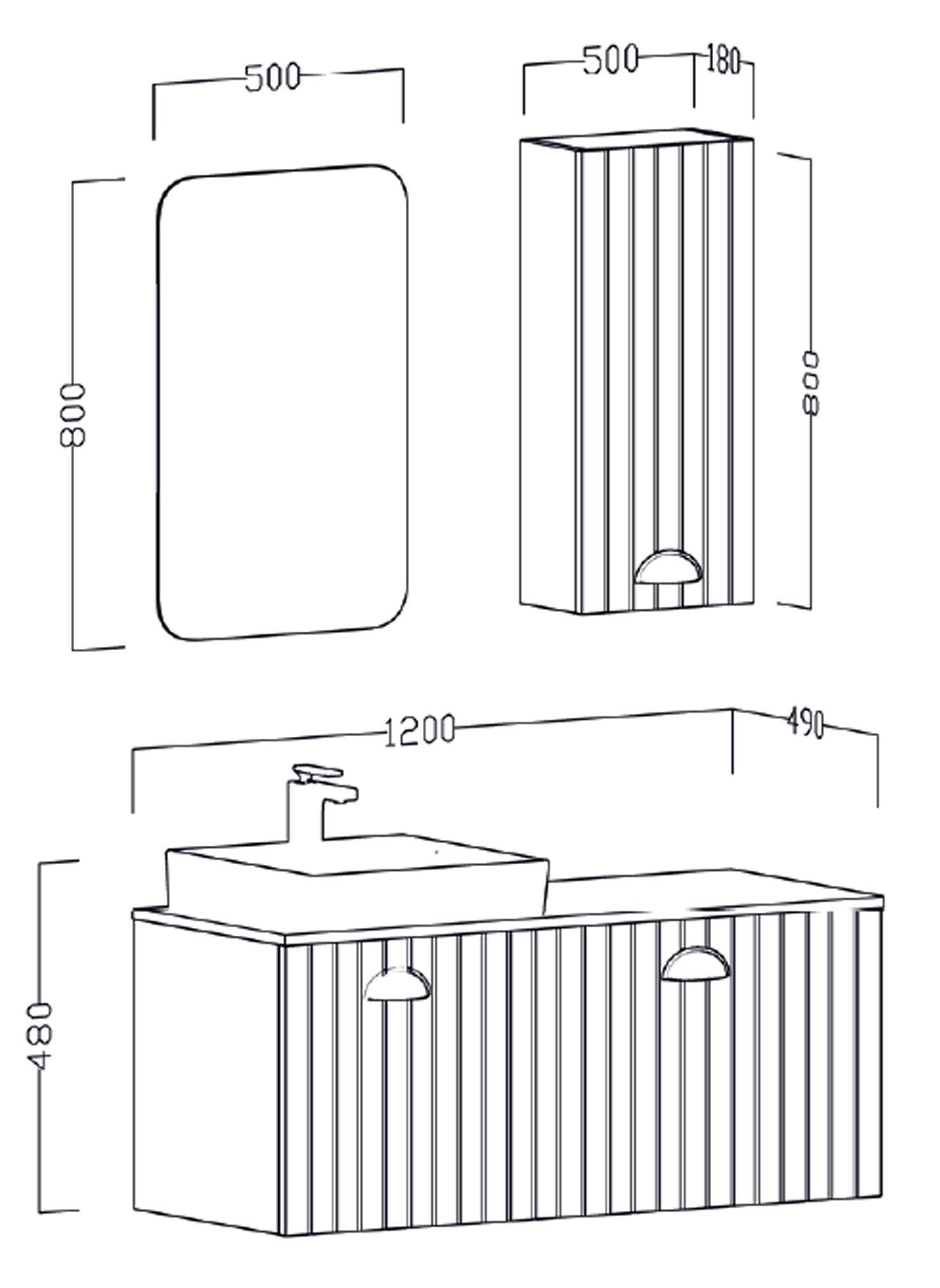 500
800
500
180
800
1200
490
480