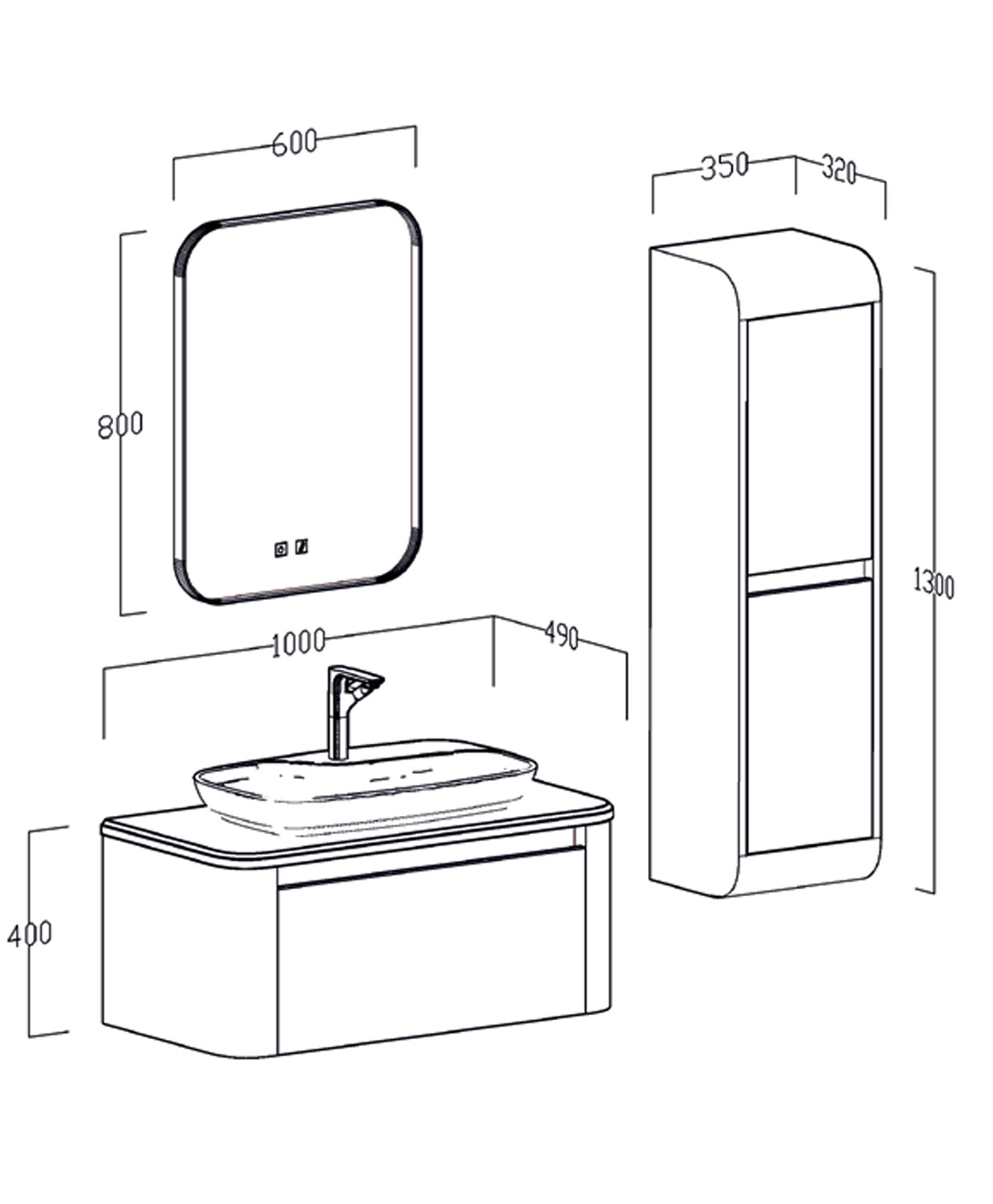 600

350

320

800

1300

1000

490

400